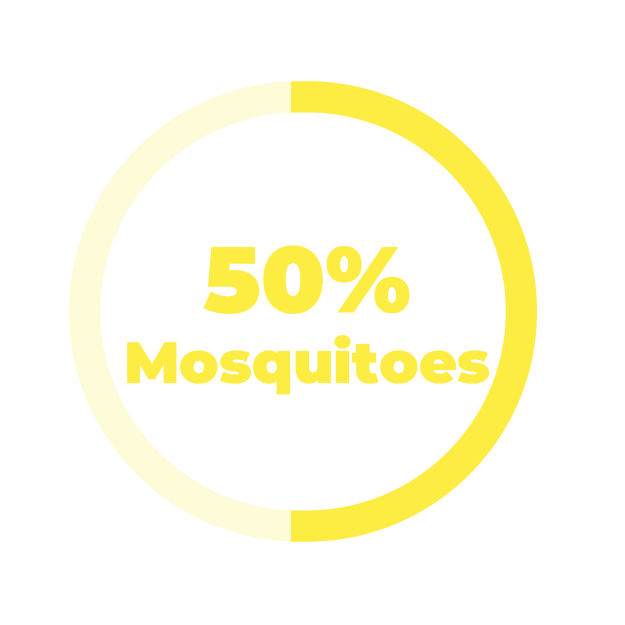 50%
Mosquitoes