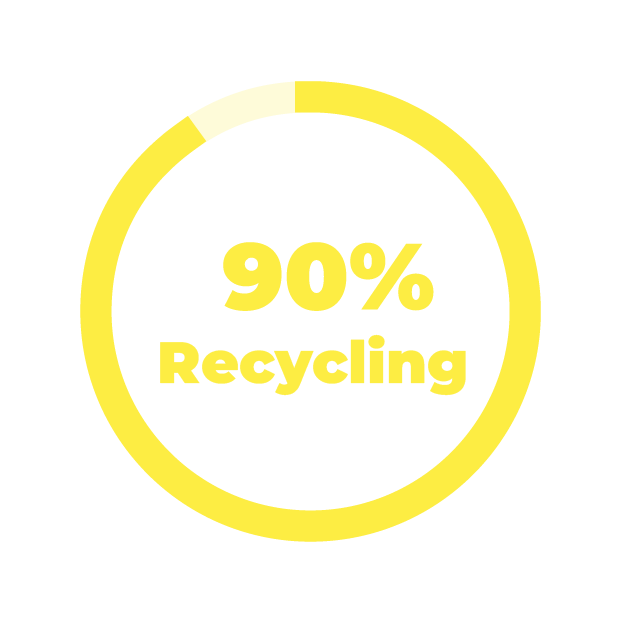 90%
Recycling