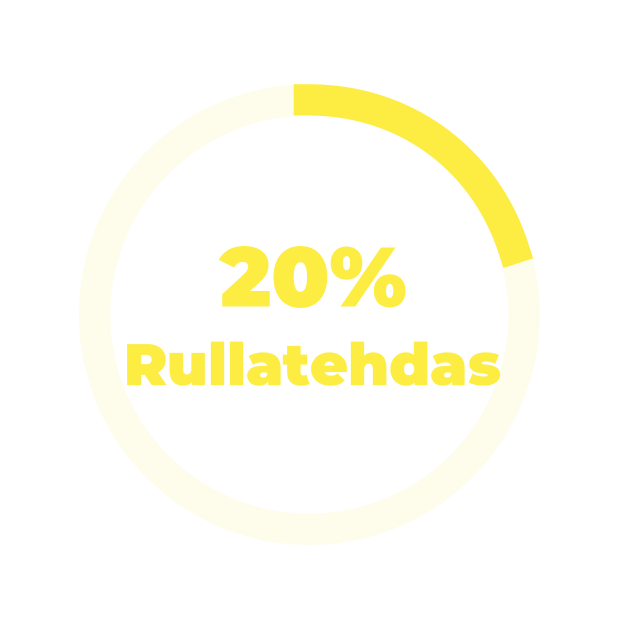 20%
Rullatehdas