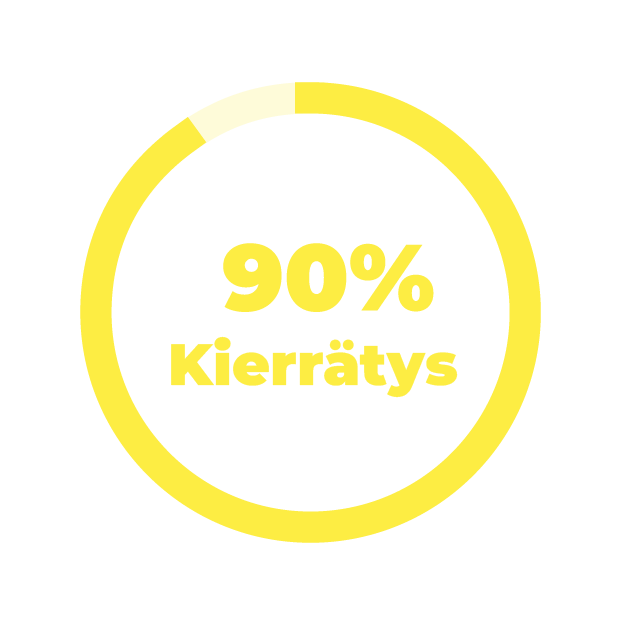 90%
Kierrätys