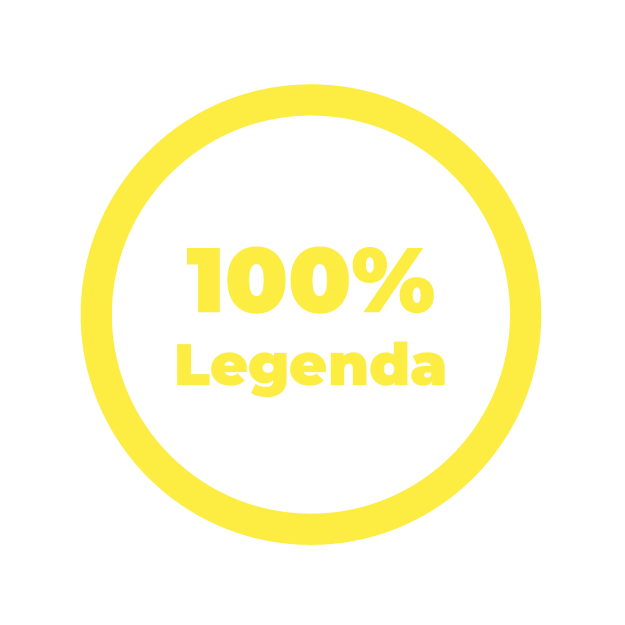 100%
Legenda